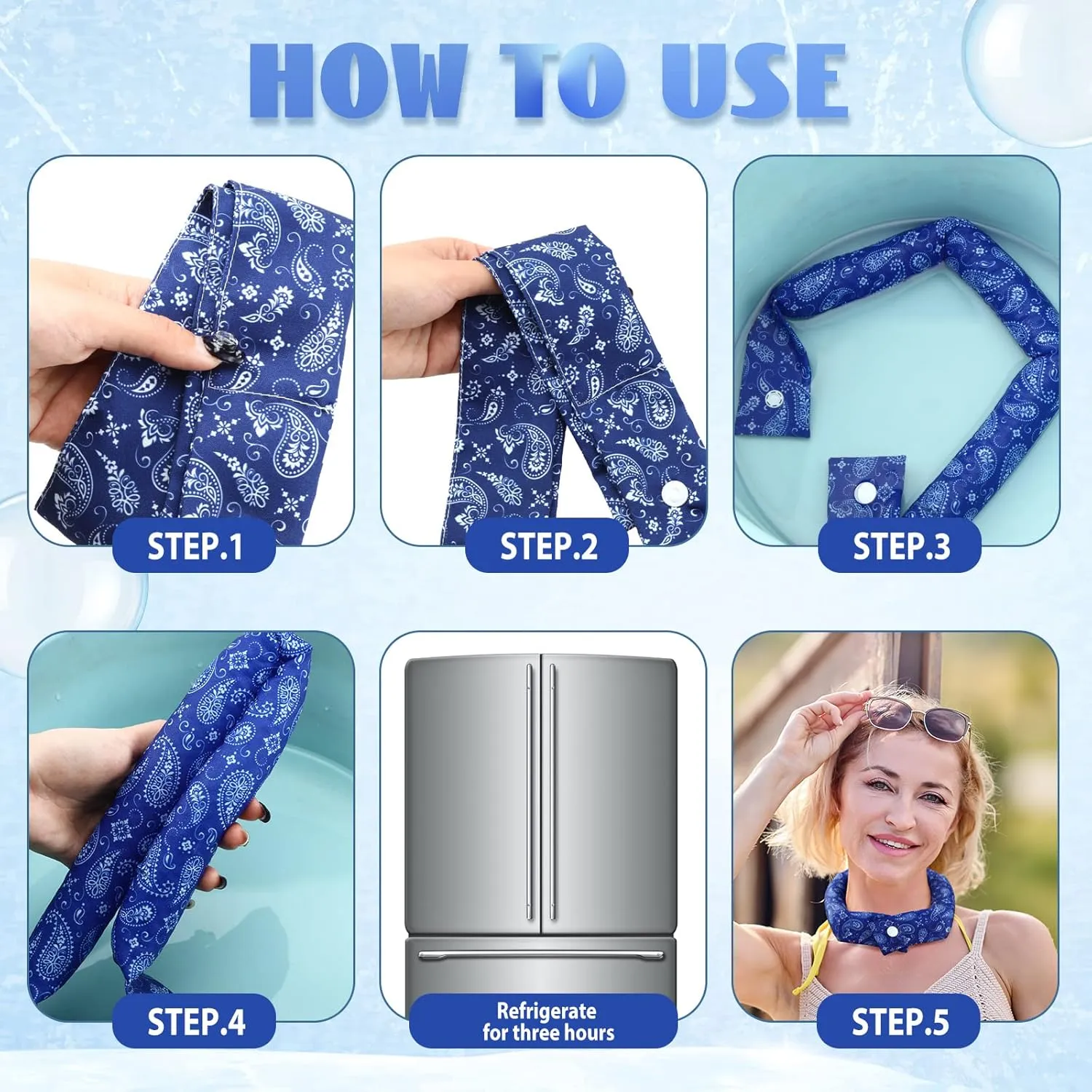 HOW TO USE

STEP.1

STEP.2

STEP.3

STEP.4

Refrigerate for three hours

STEP.5