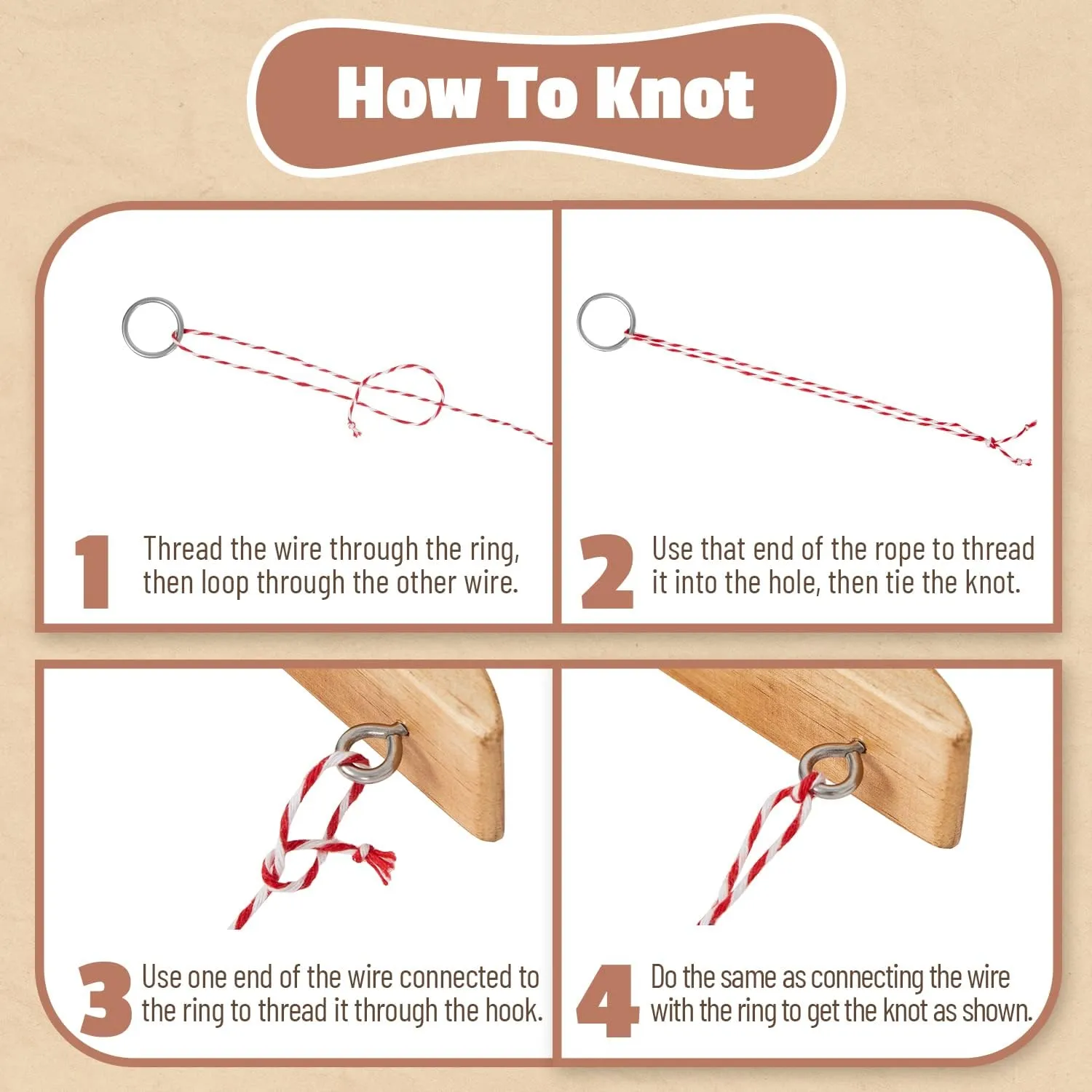 How To Knot

1 Thread the wire through the ring, then loop through the other wire.

2 Use that end of the rope to thread it into the hole, then tie the knot.

3 Use one end of the wire connected to the ring to thread it through the hook.

4 Do the same as connecting the wire with the ring to get the knot as shown.